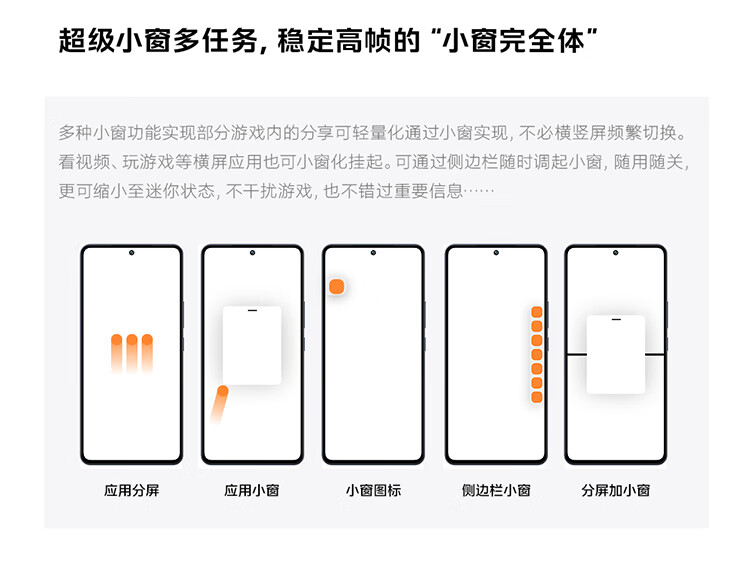 超级小窗多任务，稳定高帧的“小窗完全体”

多种小窗功能实现部分游戏内的分享可轻量化通过小窗实现，不必横竖屏频繁切换。看视频、玩游戏等横屏应用也可小窗化挂起。可通过侧边栏随时调起小窗，随用随关，更可缩小至迷你状态，不干扰游戏，也不错过重要信息……

应用分屏

应用小窗

小窗图标

侧边栏小窗

分屏加小窗