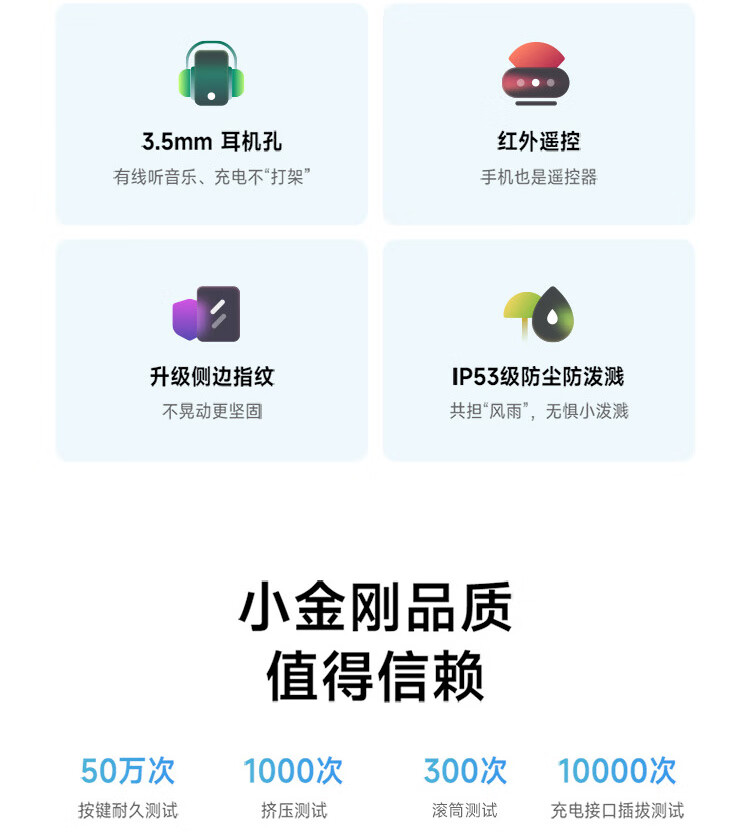 3.5mm 耳机孔

有线听音乐、充电不“打架”

红外遥控

手机也是遥控器

升级侧边指纹

不晃动更坚固

IP53级防尘防泼溅

共担“风雨”，无惧小泼溅

小金刚品质
值得信赖

50万次
按键耐久测试

1000次
挤压测试

300次
滚筒测试

10000次
充电接口插拔测试