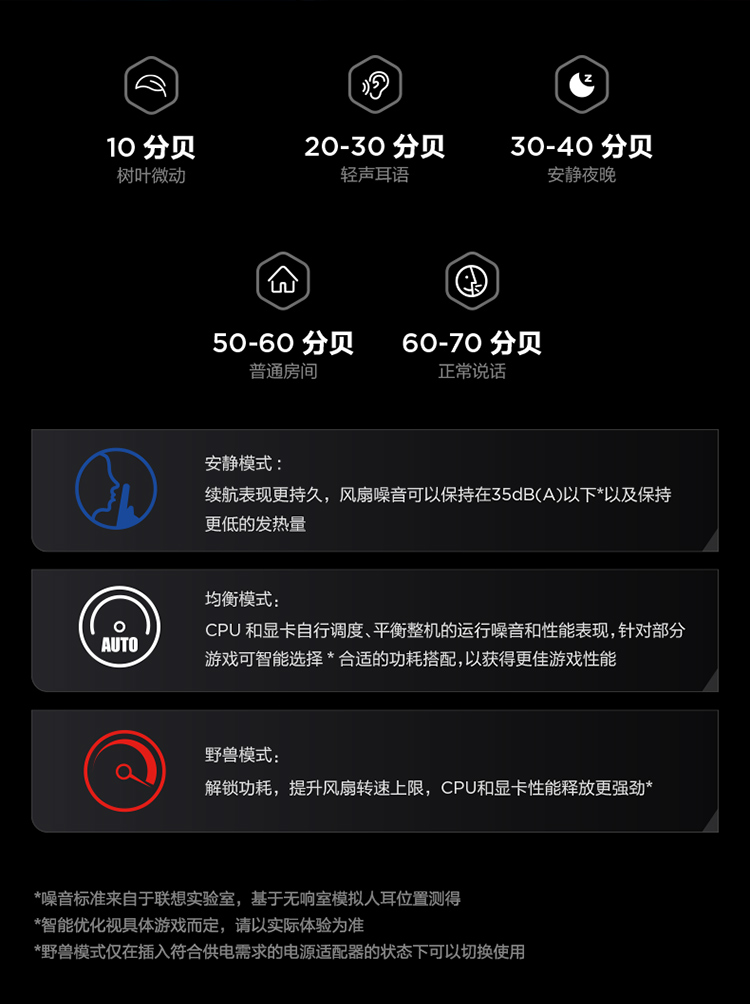 10 分贝
树叶微动

20-30 分贝
轻声耳语

30-40 分贝
安静夜晚

50-60 分贝
普通房间

60-70 分贝
正常说话

安静模式：
续航表现更持久，风扇噪音可以保持在35dB(A)以下*以及保持更低的发热量

AUTO

均衡模式：
CPU和显卡自行调度、平衡整机的运行噪音和性能表现，针对部分游戏可智能选择*合适的功耗搭配，以获得更佳游戏性能

野兽模式：
解锁功耗，提升风扇转速上限，CPU和显卡性能释放更强劲*

*噪音标准来自于联想实验室，基于无响室模拟人耳位置测得
*智能优化视具体游戏而定，请以实际体验为准
*野兽模式仅在插入符合供电需求的电源适配器的状态下可以切换使用