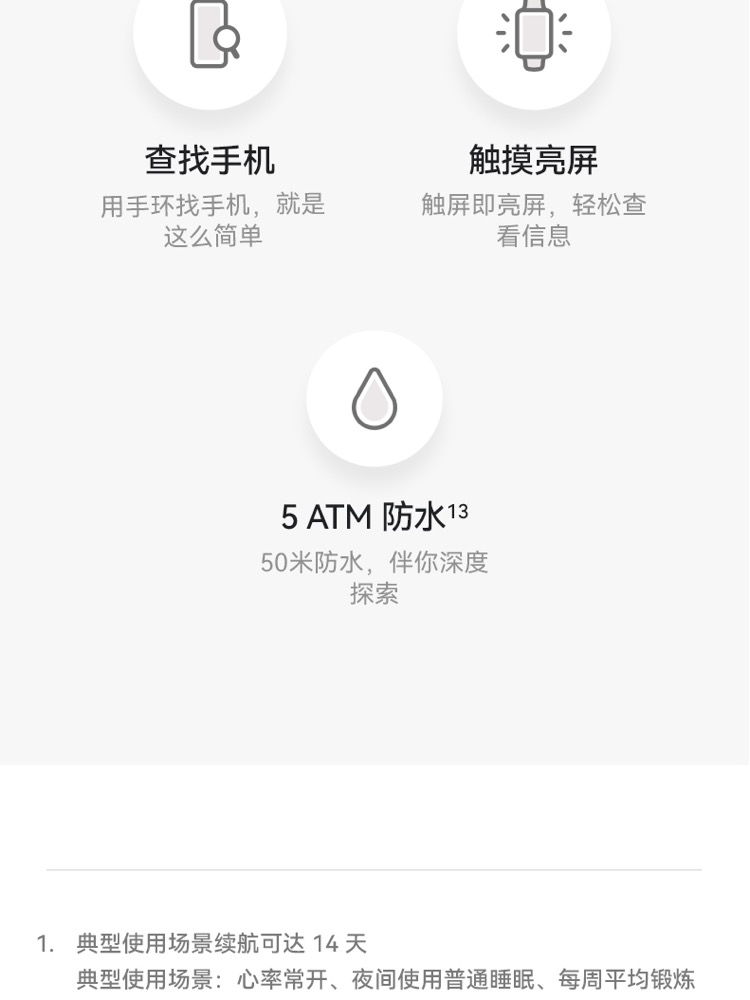 查找手机
用手环找手机，就是这么简单

触摸亮屏
触屏即亮屏，轻松查看信息

5 ATM 防水$^{13}$
50米防水，伴你深度探索

1. 典型使用场景续航可达14天
典型使用场景：心率常开、夜间使用普通睡眠、每周平均锻炼