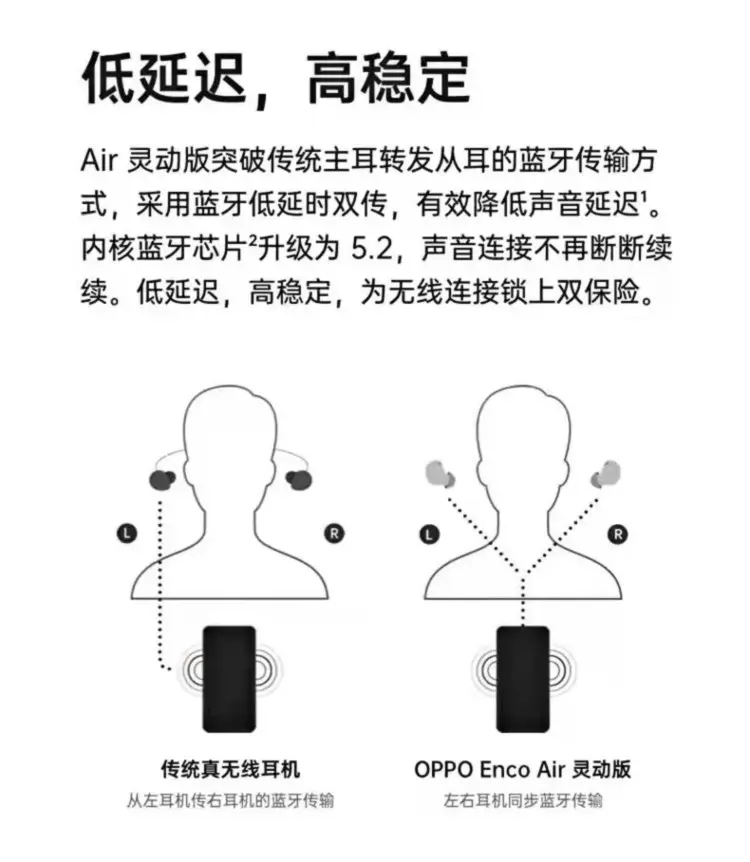 低延迟，高稳定

Air 灵动版突破传统主耳转发从耳的蓝牙传输方式，采用蓝牙低延时双传，有效降低声音延迟$^1$。内核蓝牙芯片$^2$升级为 5.2，声音连接不再断断续续。低延迟，高稳定，为无线连接锁上双保险。

L
R
L
R

传统真无线耳机
从左耳机传右耳机的蓝牙传输

OPPO Enco Air 灵动版
左右耳机同步蓝牙传输