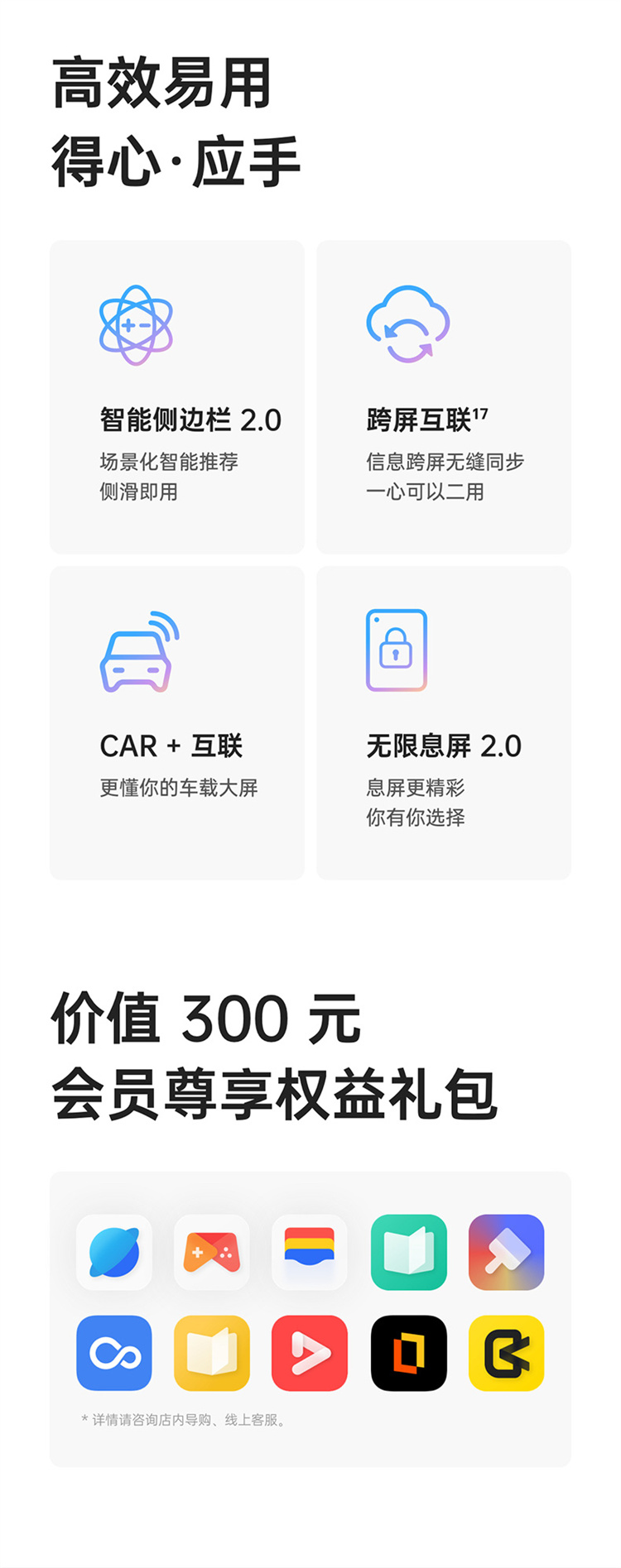 高效易用
得心·应手

智能侧边栏 2.0
场景化智能推荐
侧滑即用

跨屏互联$^{17}$
信息跨屏无缝同步
一心可以二用

CAR + 互联
更懂你的车载大屏

无限息屏 2.0
息屏更精彩
你有你选择

价值 300 元
会员尊享权益礼包

* 详情请咨询店内导购、线上客服。