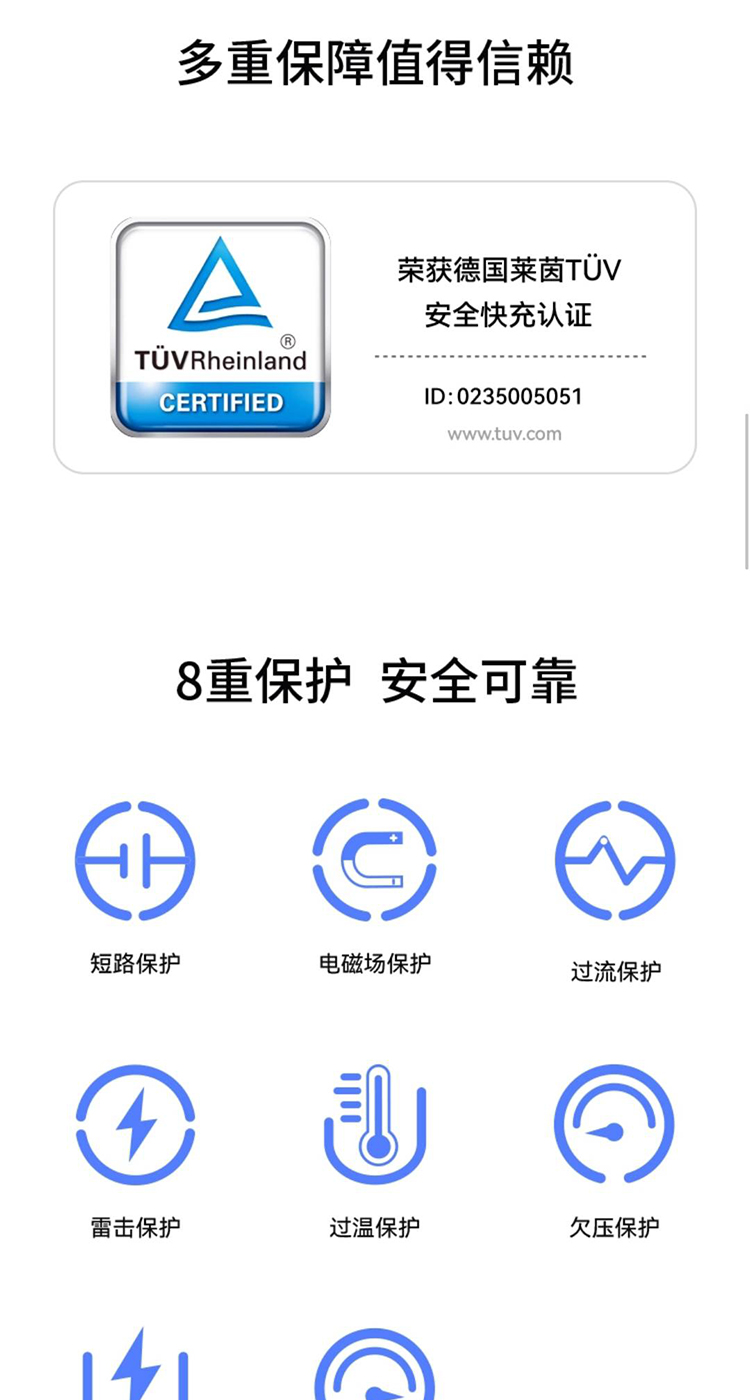 多重保障值得信赖

TÜVRheinland®
CERTIFIED

荣获德国莱茵TÜV
安全快充认证

ID:0235005051
www.tuv.com

8重保护 安全可靠

短路保护

电磁场保护

过流保护

雷击保护

过温保护

欠压保护